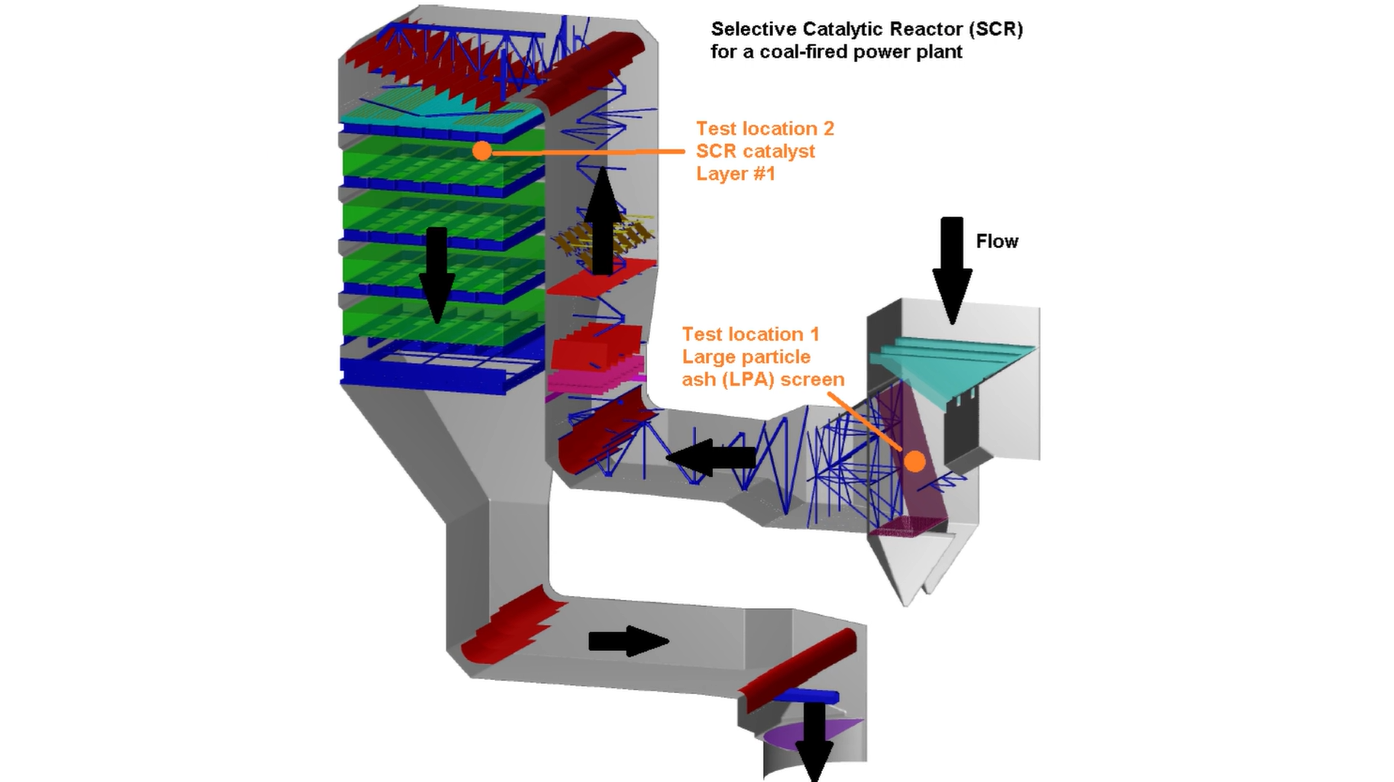 Selective Catalytic Reactor (SCR)
for a coal-fired power plant

Test location 2
SCR catalyst
Layer #1

Flow

Test location 1
Large particle
ash (LPA) screen